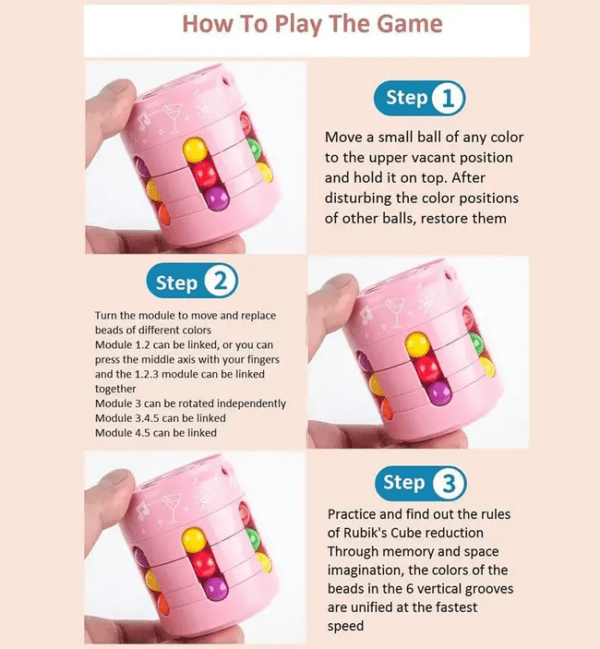 How To Play The Game

Step 1

Move a small ball of any color to the upper vacant position and hold it on top. After disturbing the color positions of other balls, restore them

Step 2

Turn the module to move and replace beads of different colors
Module 1.2 can be linked, or you can press the middle axis with your fingers and the 1.2.3 module can be linked together
Module 3 can be rotated independently
Module 3.4.5 can be linked
Module 4.5 can be linked

Step 3

Practice and find out the rules of Rubik's Cube reduction
Through memory and space imagination, the colors of the beads in the 6 vertical grooves are unified at the fastest speed